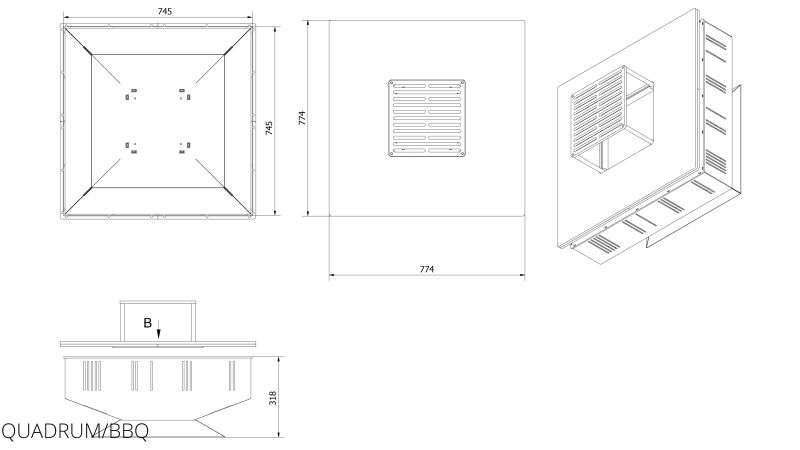 745

745

774

774

B

318

QUADRUM/BBQ