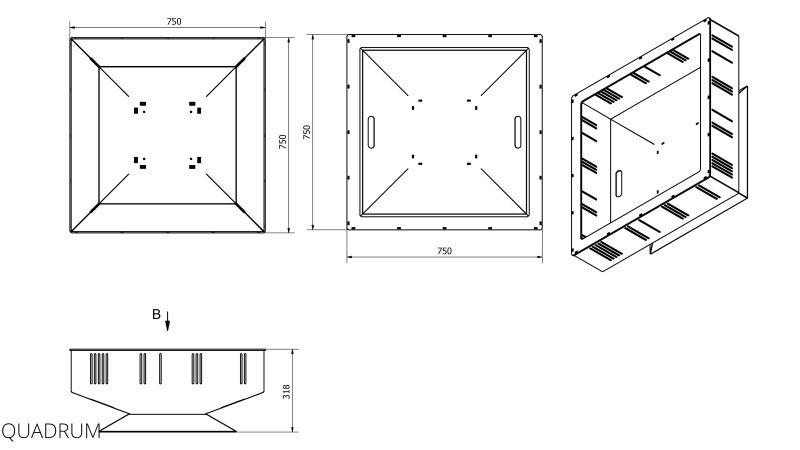 750

750

750

750

B

318

QUADRUM