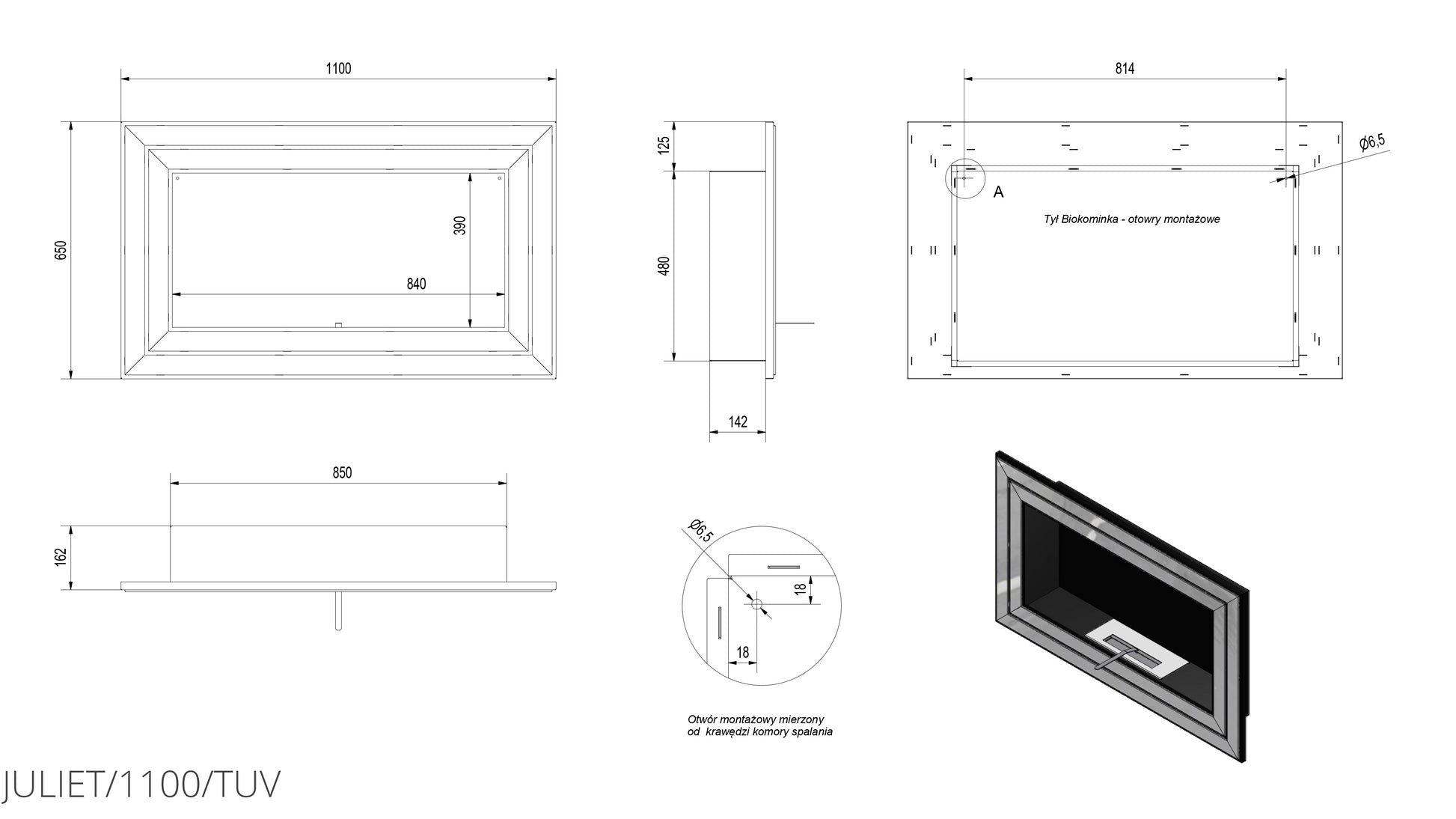 1100

650

390

840

125

480

142

814

Ø6,5

A

Tył Biokominka - otowry montażowe

850

162

Ø6,5

18

18

Otwór montażowy mierzony od krawędzi komory spalania

JULIET/1100/TUV