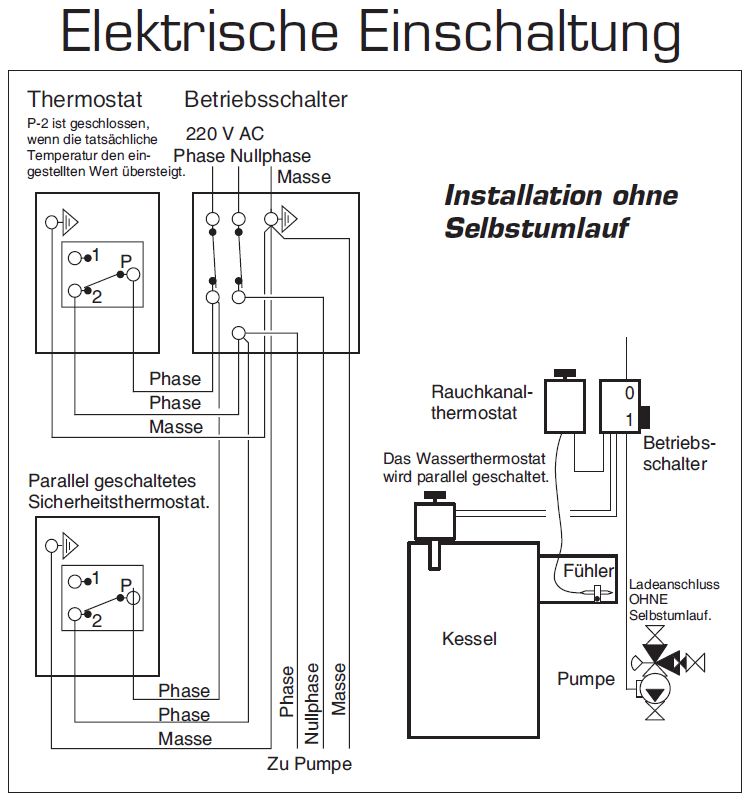 Elektrische Einschaltung

Thermostat
P-2 ist geschlossen, wenn die tatsächliche Temperatur den eingestellten Wert übersteigt.

Betriebsschalter
220 V AC
Phase Nullphase
Masse

1
P
2

Phase
Phase
Masse

Parallel geschaltetes Sicherheitsthermostat.

1
P
2

Phase
Phase
Masse

Phase
Nullphase
Masse
Zu Pumpe

Installation ohne Selbstumlauf

Rauchkanalthermostat
0
1
Betriebsschalter

Das Wasserthermostat wird parallel geschaltet.

Fühler
Ladeanschluss OHNE Selbstumlauf.

Kessel
Pumpe