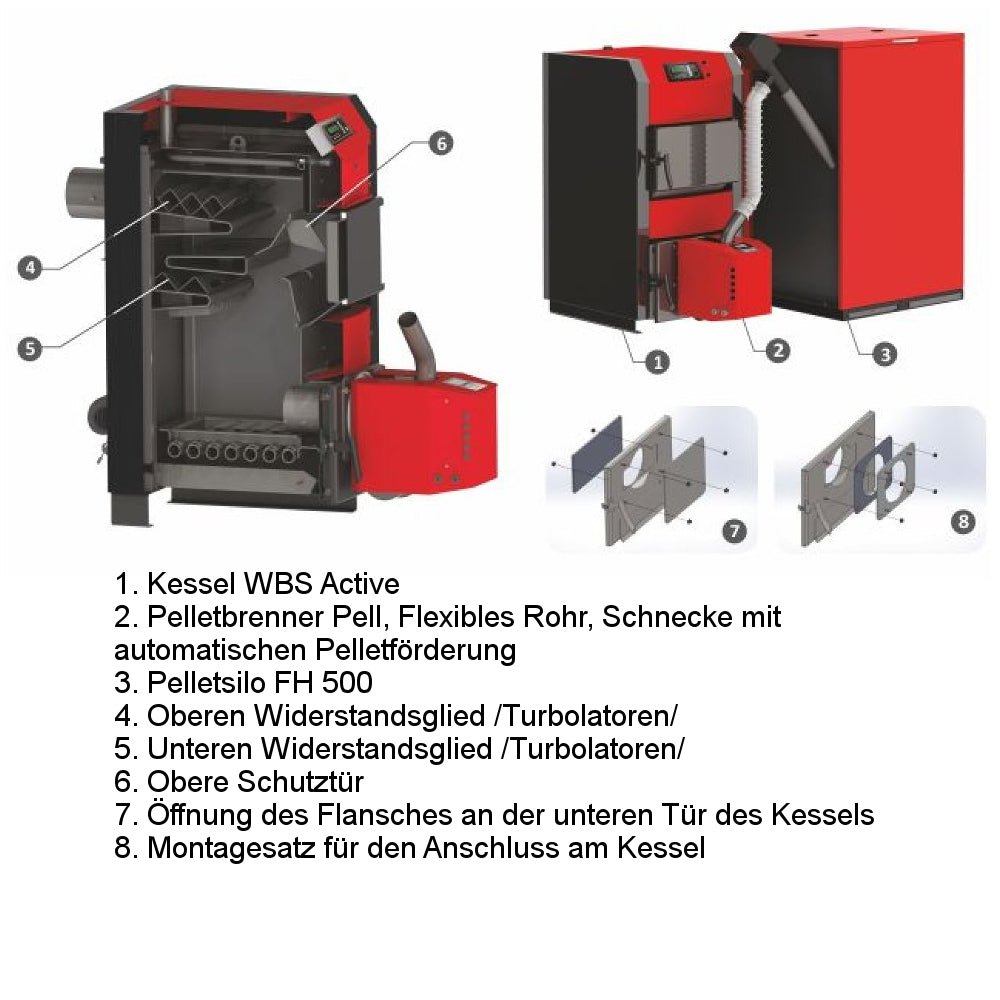 6
4
5
1
2
3
7
8

1. Kessel WBS Active
2. Pelletbrenner Pell, Flexibles Rohr, Schnecke mit automatischen Pelletförderung
3. Pelletsilo FH 500
4. Oberen Widerstandsglied /Turbolatoren/
5. Unteren Widerstandsglied /Turbolatoren/
6. Obere Schutztür
7. Öffnung des Flansches an der unteren Tür des Kessels
8. Montagesatz für den Anschluss am Kessel