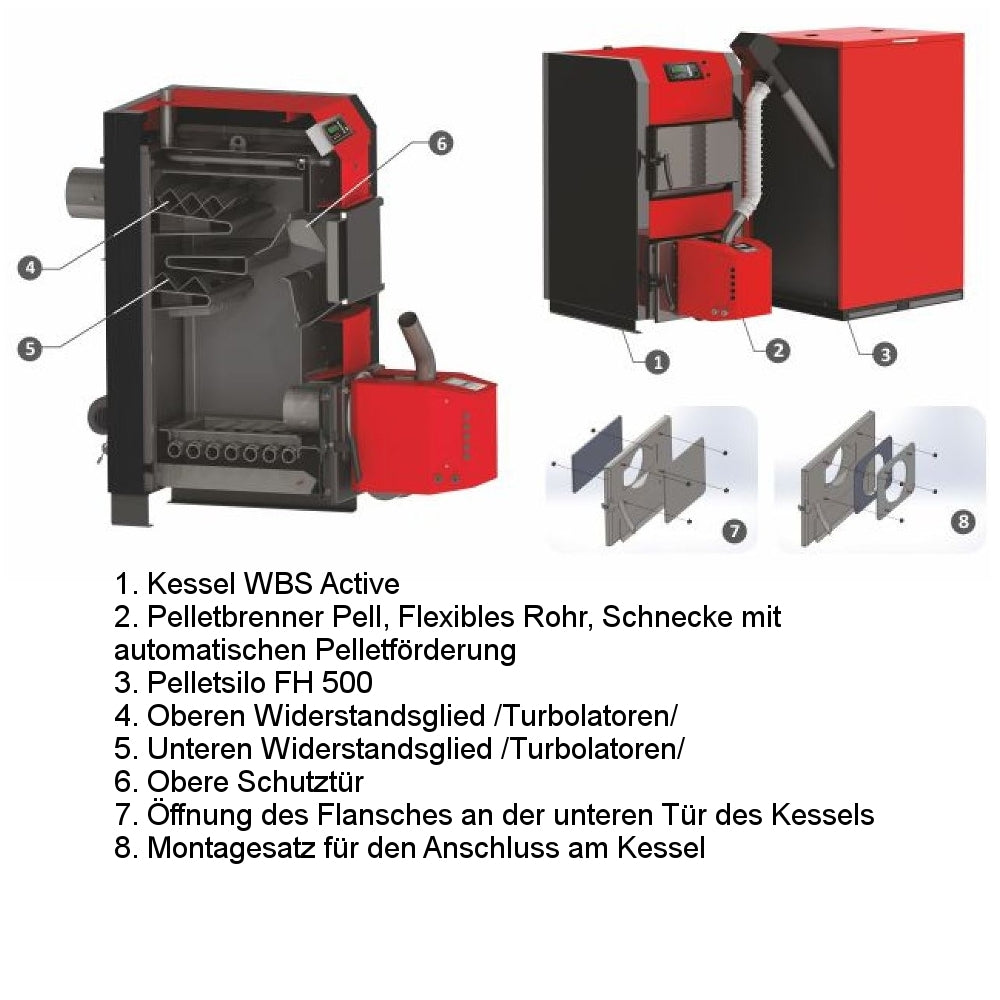 6

4

5

1

2

3

7

8

1. Kessel WBS Active
2. Pelletbrenner Pell, Flexibles Rohr, Schnecke mit automatischen Pelletförderung
3. Pelletsilo FH 500
4. Oberen Widerstandsglied /Turbolatoren/
5. Unteren Widerstandsglied /Turbolatoren/
6. Obere Schutztür
7. Öffnung des Flansches an der unteren Tür des Kessels
8. Montagesatz für den Anschluss am Kessel