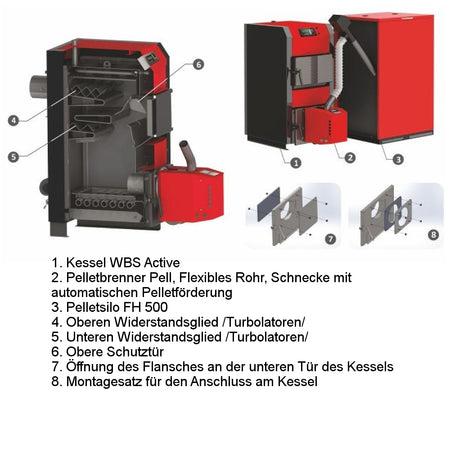 6

4

5

1

2

3

7

8

1. Kessel WBS Active
2. Pelletbrenner Pell, Flexibles Rohr, Schnecke mit automatischen Pelletförderung
3. Pelletsilo FH 500
4. Oberen Widerstandsglied /Turbolatoren/
5. Unteren Widerstandsglied /Turbolatoren/
6. Obere Schutztür
7. Öffnung des Flansches an der unteren Tür des Kessels
8. Montagesatz für den Anschluss am Kessel