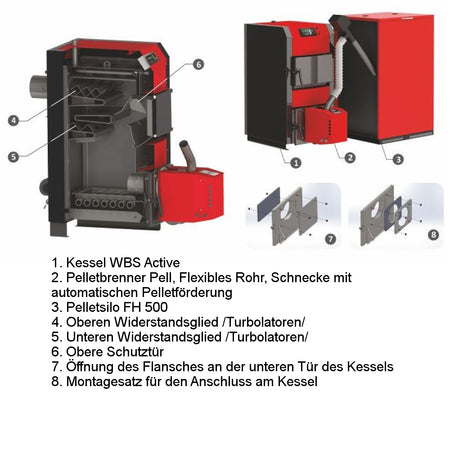 6

4

5

1

2

3

7

8

1. Kessel WBS Active
2. Pelletbrenner Pell, Flexibles Rohr, Schnecke mit automatischen Pelletförderung
3. Pelletsilo FH 500
4. Oberen Widerstandsglied /Turbolatoren/
5. Unteren Widerstandsglied /Turbolatoren/
6. Obere Schutztür
7. Öffnung des Flansches an der unteren Tür des Kessels
8. Montagesatz für den Anschluss am Kessel