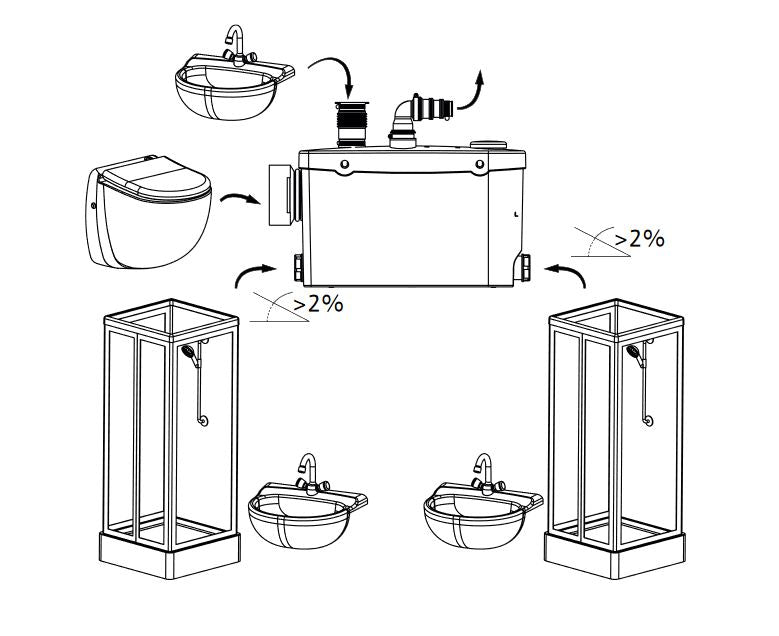 >2%

>2%