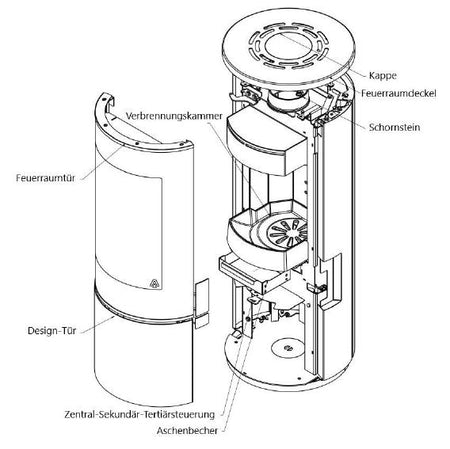 Kappe
Feuerraumdeckel
Verbrennungskammer
Schornstein
Feuerraumtür
Design-Tür
Zentral-Sekundär-Tertiärsteuerung
Aschenbecher