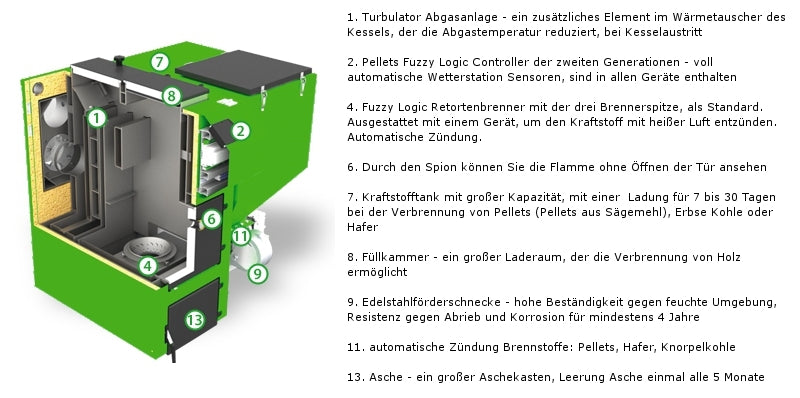 7
8
1
2
6
11
4
9
13

1. Turbulator Abgasanlage - ein zusätzliches Element im Wärmetauscher des Kessels, der die Abgastemperatur reduziert, bei Kesselaustritt

2. Pellets Fuzzy Logic Controller der zweiten Generationen - voll automatische Wetterstation Sensoren, sind in allen Geräte enthalten

4. Fuzzy Logic Retortenbrenner mit der drei Brennerspitze, als Standard. Ausgestattet mit einem Gerät, um den Kraftstoff mit heißer Luft entzünden. Automatische Zündung.

6. Durch den Spion können Sie die Flamme ohne Öffnen der Tür ansehen

7. Kraftstofftank mit großer Kapazität, mit einer Ladung für 7 bis 30 Tagen bei der Verbrennung von Pellets (Pellets aus Sägemehl), Erbse Kohle oder Hafer

8. Füllkammer - ein großer Laderaum, der die Verbrennung von Holz ermöglicht

9. Edelstahlförderschnecke - hohe Beständigkeit gegen feuchte Umgebung, Resistenz gegen Abrieb und Korrosion für mindestens 4 Jahre

11. automatische Zündung Brennstoffe: Pellets, Hafer, Knorpelkohle

13. Asche - ein großer Aschekasten, Leerung Asche einmal alle 5 Monate