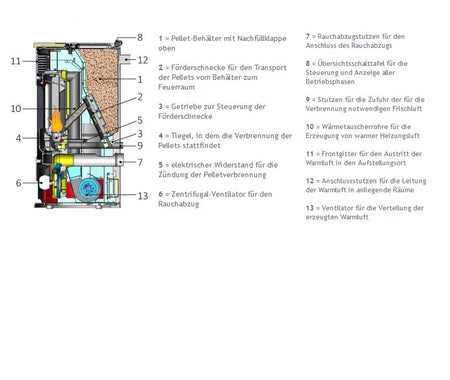 8
11
12
1
2
10
5
3
4
9
7
6
13

1 = Pellet-Behälter mit Nachfüllklappe oben

2 = Förderschnecke für den Transport der Pellets vom Behälter zum Feuerraum

3 = Getriebe zur Steuerung der Förderschnecke

4 = Tiegel, in dem die Verbrennung der Pellets stattfindet

5 = elektrischer Widerstand für die Zündung der Pelletverbrennung

6 = Zentrifugal-Ventilator für den Rauchabzug

7 = Rauchabzugstutzen für den Anschluss des Rauchabzugs

8 = Übersichtsschalttafel für die Steuerung und Anzeige aller Betriebsphasen

9 = Stutzen für die Zufuhr der für die Verbrennung notwendigen Frischluft

10 = Wärmetauscherrohre für die Erzeugung von warmer Heizungsluft

11 = Frontgitter für den Austritt der Warmluft in den Aufstellungsort

12 = Anschlussstutzen für die Leitung der Warmluft in anliegende Räume

13 = Ventilator für die Verteilung der erzeugten Warmluft