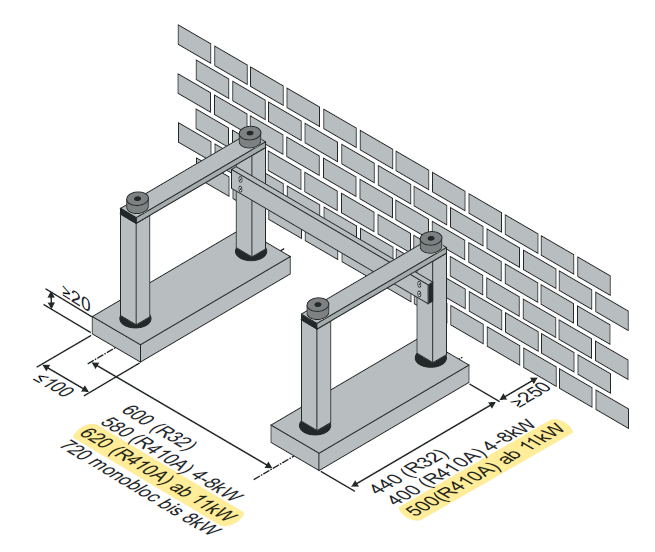 ≥20

≤100

600 (R32)
580 (R410A) 4-8kW
620 (R410A) ab 11kW
720 monobloc bis 8kW

≥250

440 (R32)
400 (R410A) 4-8kW
500(R410A) ab 11kW