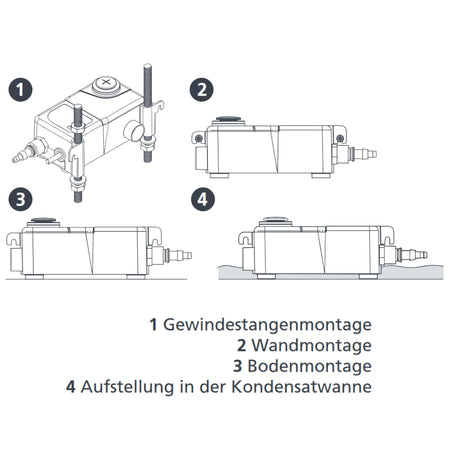 1

2

3

4

1 Gewindestangenmontage
2 Wandmontage
3 Bodenmontage
4 Aufstellung in der Kondensatwanne