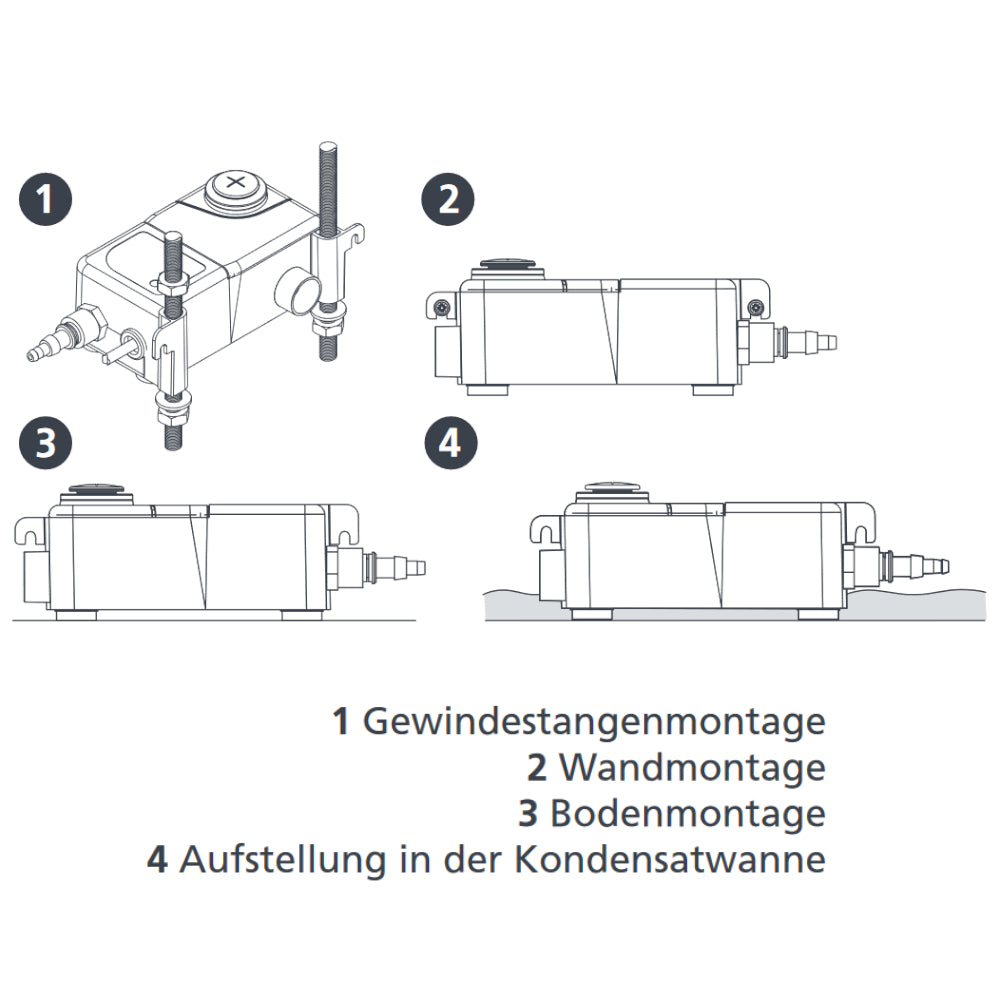 1

2

3

4

1 Gewindestangenmontage
2 Wandmontage
3 Bodenmontage
4 Aufstellung in der Kondensatwanne