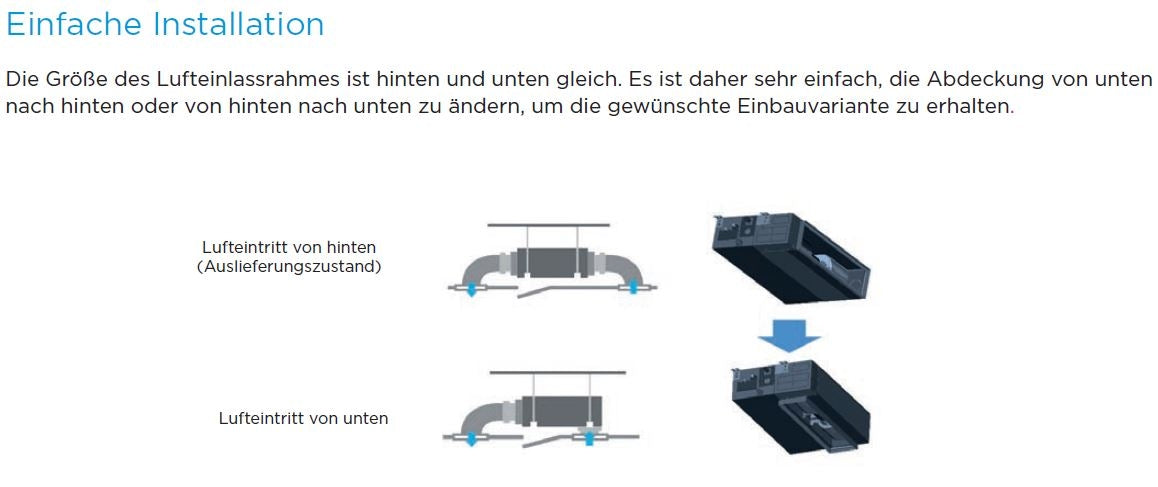 Einfache Installation

Die Größe des Lufteinlassrahmes ist hinten und unten gleich. Es ist daher sehr einfach, die Abdeckung von unten nach hinten oder von hinten nach unten zu ändern, um die gewünschte Einbauvariante zu erhalten.

Lufteintritt von hinten
(Auslieferungszustand)

Lufteintritt von unten