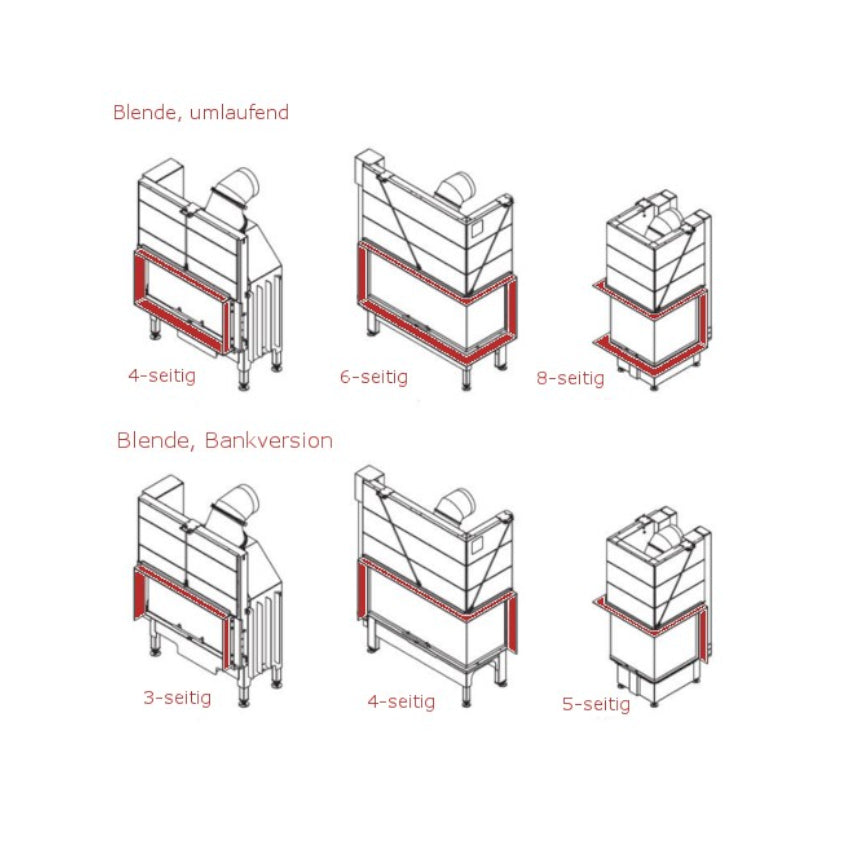 Blende, umlaufend

4-seitig

6-seitig

8-seitig

Blende, Bankversion

3-seitig

4-seitig

5-seitig