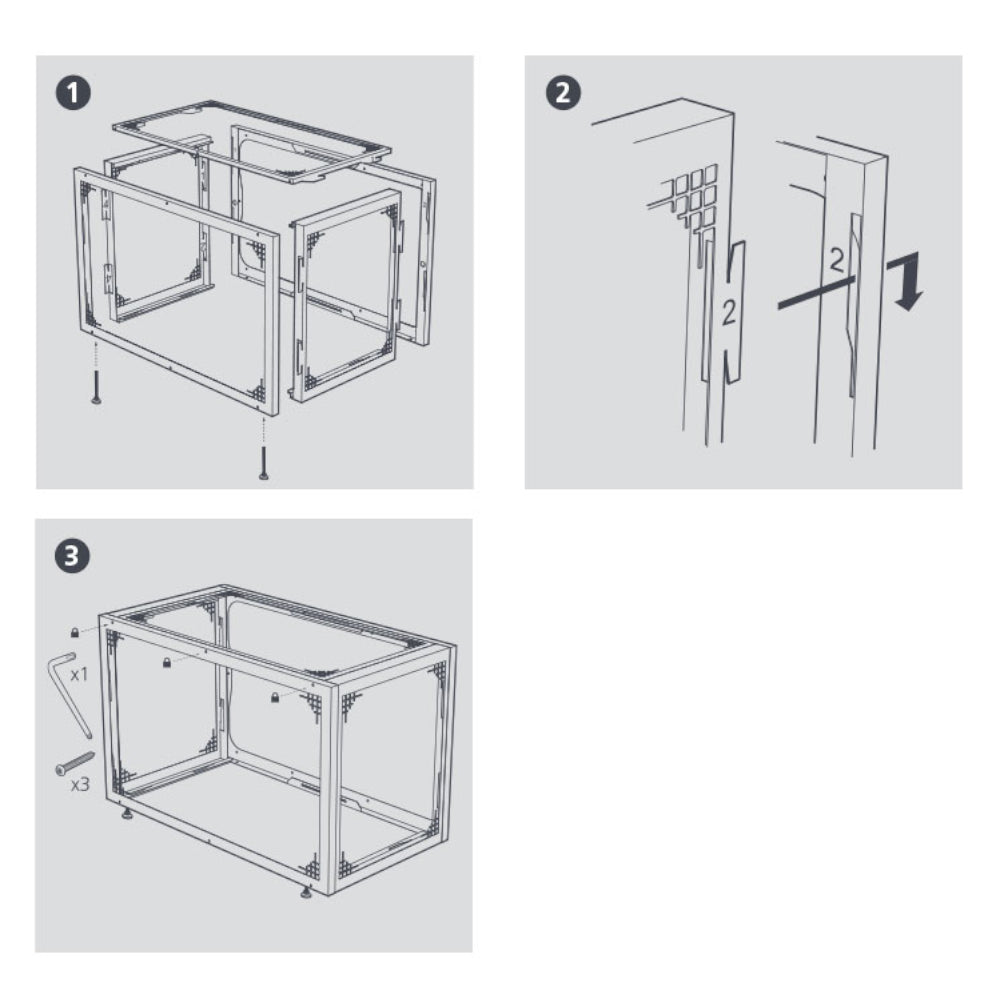 1

2

2

2

3

x1

x3