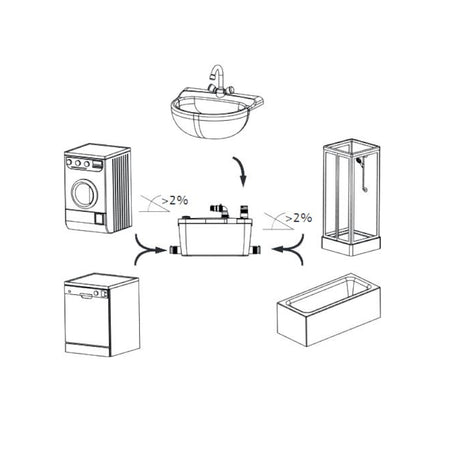 >2%

>2%