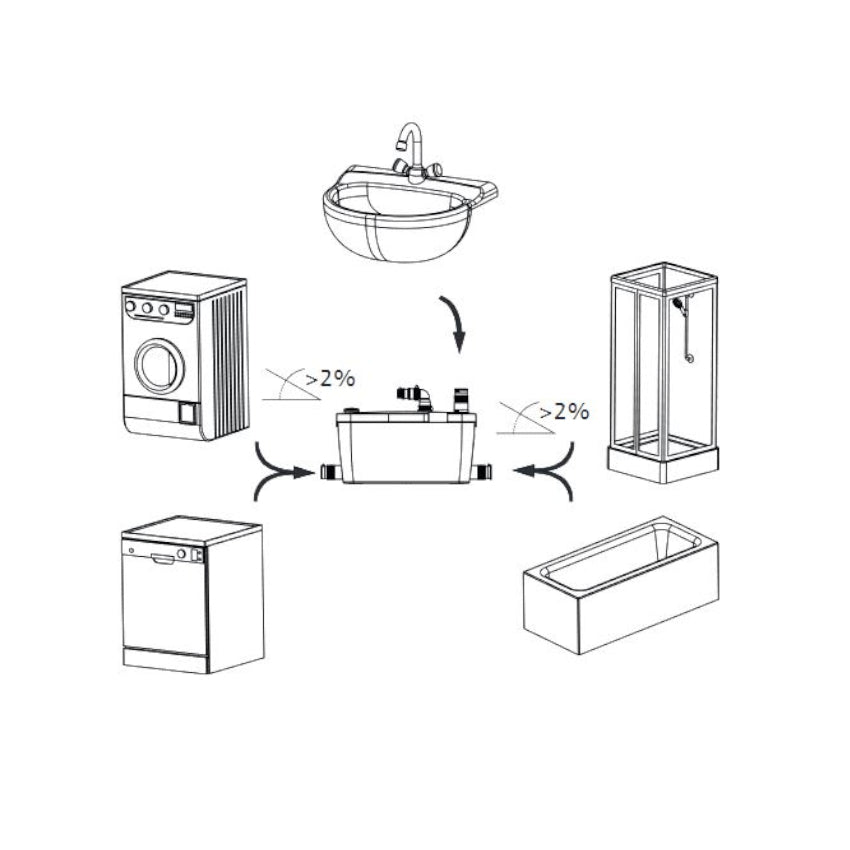 >2%

>2%