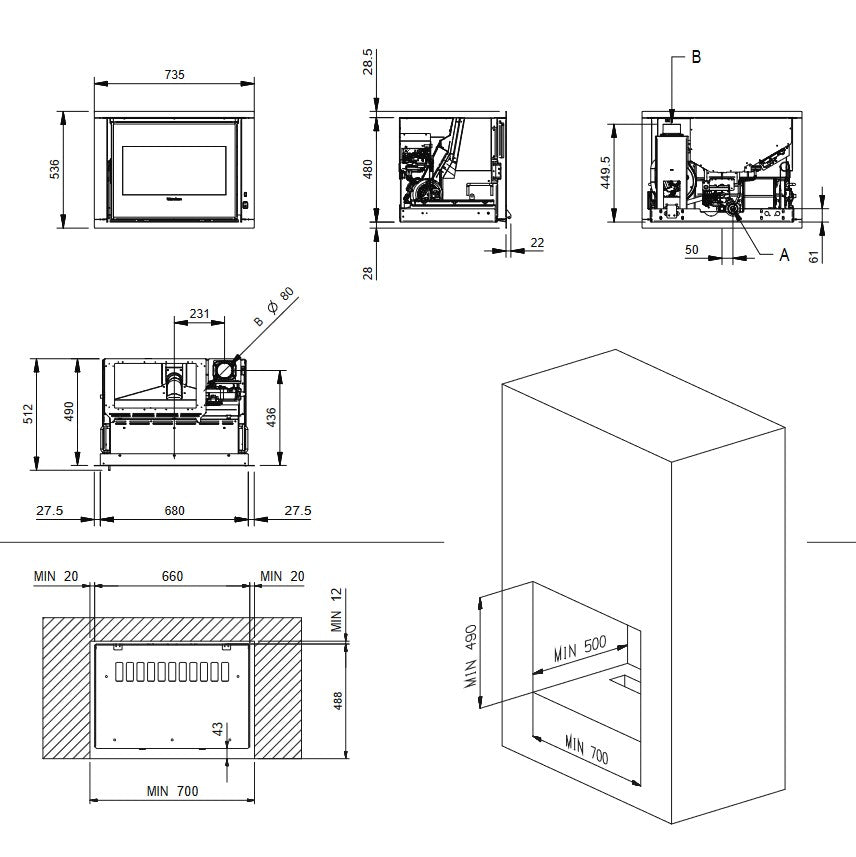 735
536
28.5
480
28
22
B
449.5
50
A
61
231
B Ø 80
512
490
436
27.5
680
27.5
MIN 20
660
MIN 20
MIN 12
488
43
MIN 700
MIN 490
MIN 500
MIN 700